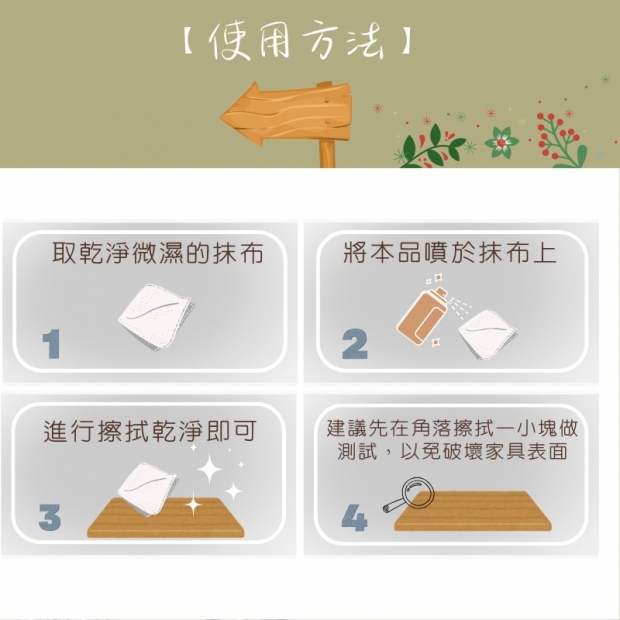 【使用方法】

取乾淨微濕的抹布

1

將本品噴於抹布上

2

進行擦拭乾淨即可

3

建議先在角落擦拭一小塊做測試，以免破壞家具表面

4